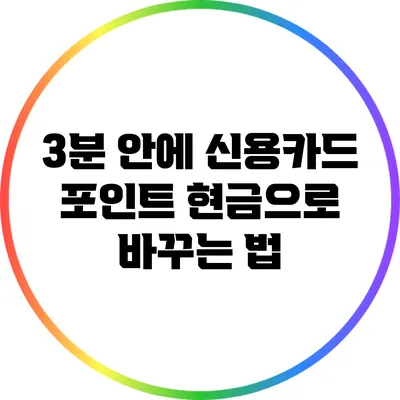 3분 안에 신용카드 포인트 현금으로 바꾸는 법