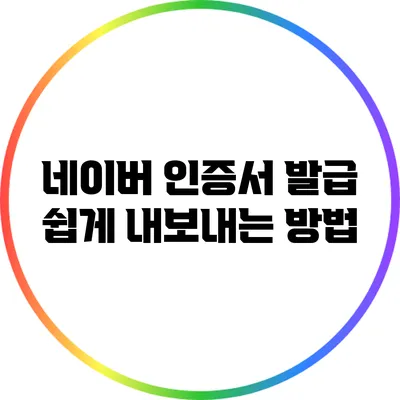 네이버 인증서 발급
쉽게 내보내는 방법