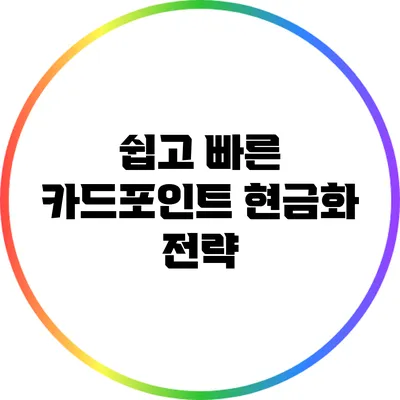 쉽고 빠른
카드포인트 현금화
전략