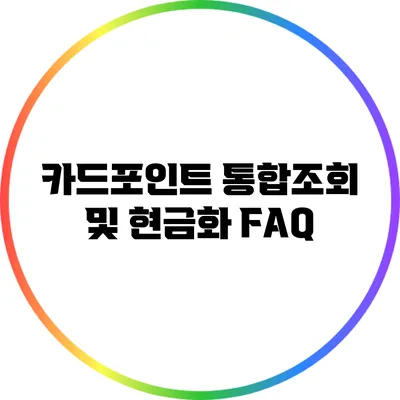 카드포인트 통합조회 및 현금화 FAQ