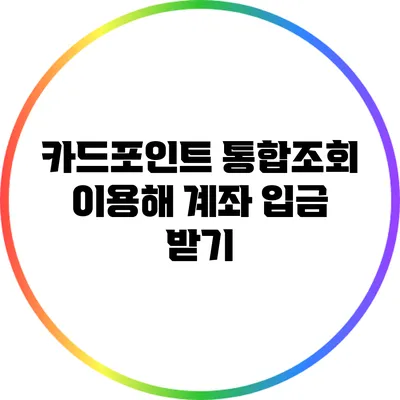 카드포인트 통합조회 이용해 계좌 입금 받기