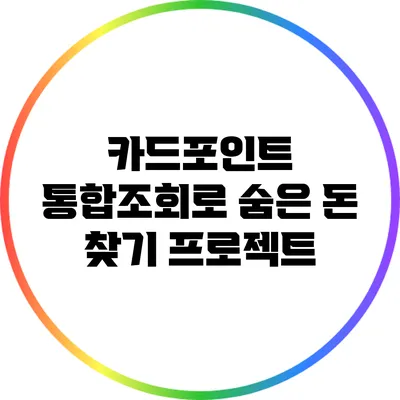 카드포인트
통합조회로 숨은 돈
찾기 프로젝트