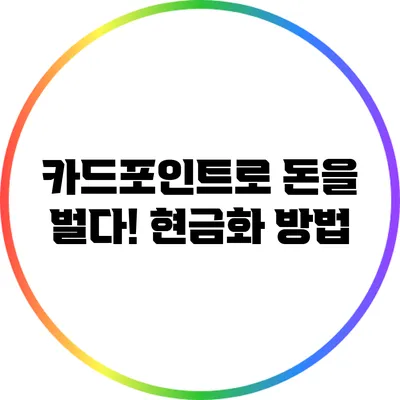 카드포인트로 돈을 벌다! 현금화 방법