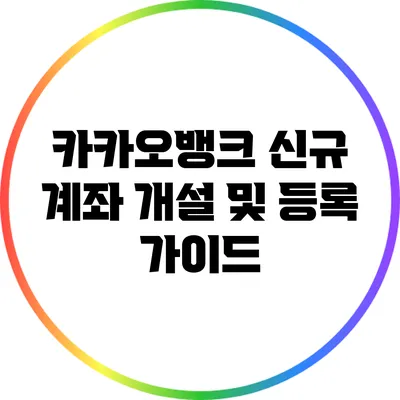 카카오뱅크 신규 계좌 개설 및 등록 가이드