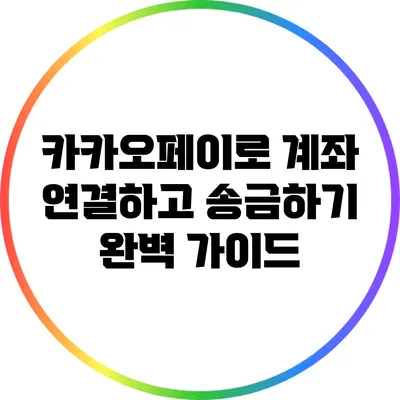 카카오페이로 계좌 연결하고 송금하기 완벽 가이드