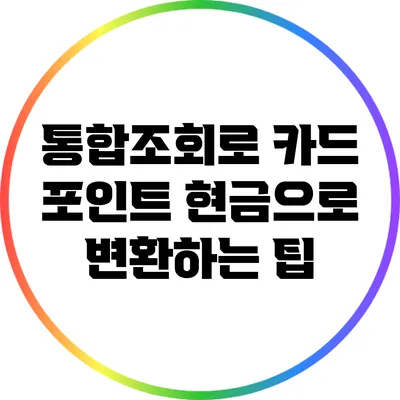 통합조회로 카드 포인트 현금으로 변환하는 팁