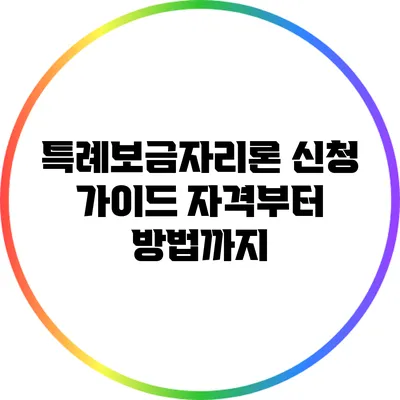 특례보금자리론 신청 가이드 자격부터 방법까지