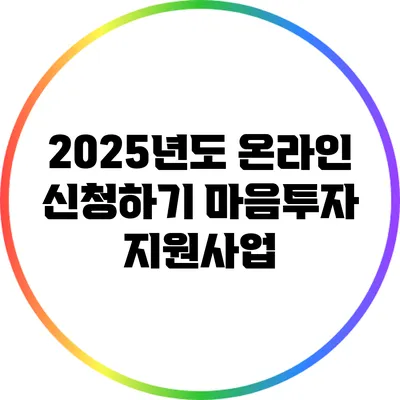 2025년도 온라인 신청하기 마음투자 지원사업