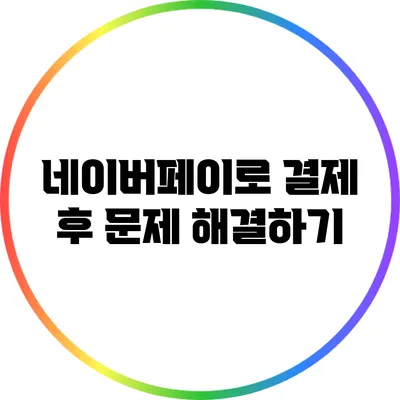 네이버페이로 결제
후 문제 해결하기