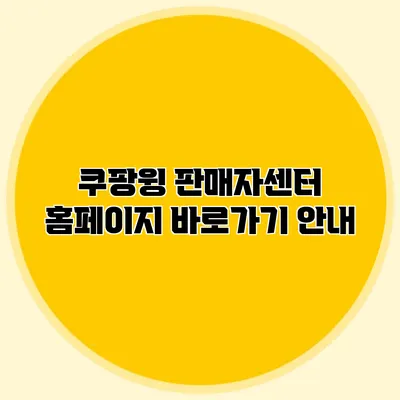 쿠팡윙 판매자센터
홈페이지 바로가기 안내